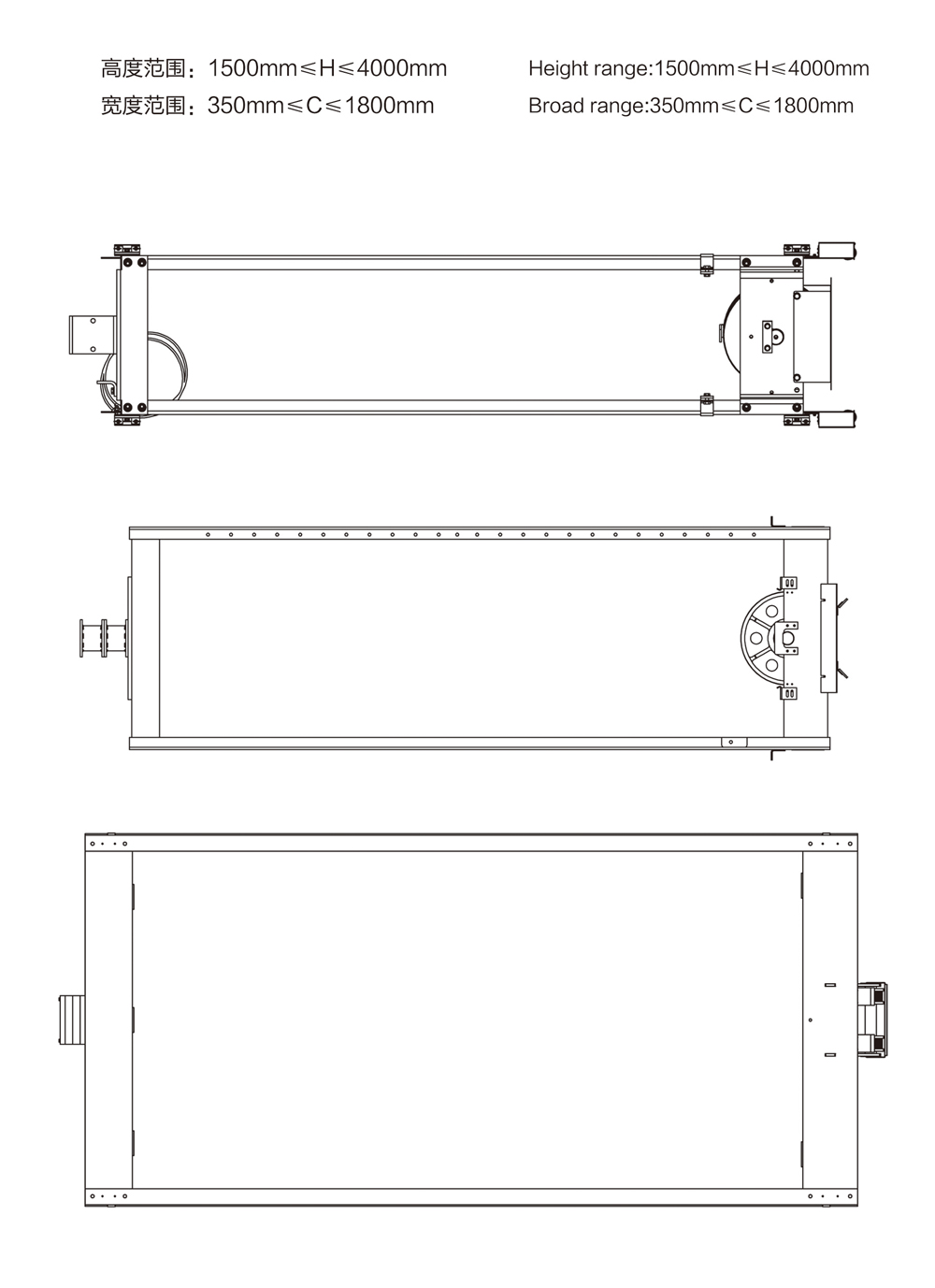 高度范围：1500mm≤H≤4000mm

宽度范围：350mm≤C≤1800mm

Height range:1500mm≤H≤4000mm

Broad range:350mm≤C≤1800mm